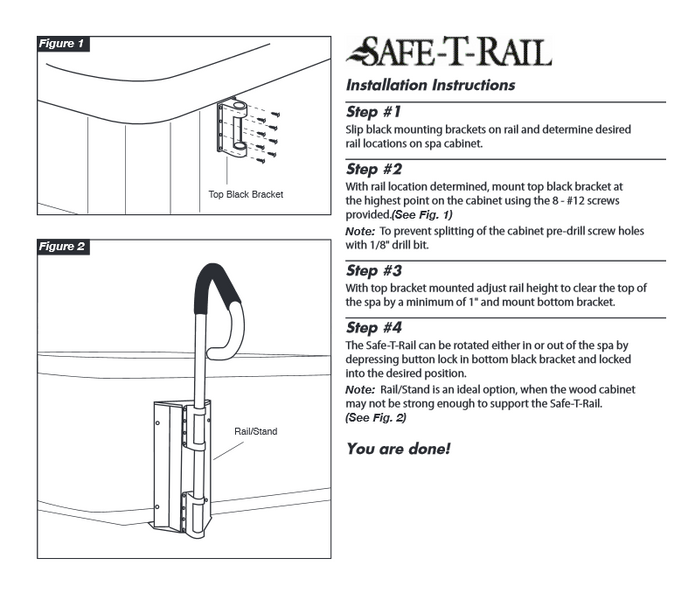 Figure 1

Top Black Bracket

Figure 2

Rail/Stand

SAFE-T-RAIL

Installation Instructions

Step #1
Slip black mounting brackets on rail and determine desired rail locations on spa cabinet.

Step #2
With rail location determined, mount top black bracket at the highest point on the cabinet using the 8 - #12 screws provided.(See Fig. 1)
Note: To prevent splitting of the cabinet pre-drill screw holes with 1/8" drill bit.

Step #3
With top bracket mounted adjust rail height to clear the top of the spa by a minimum of 1" and mount bottom bracket.

Step #4
The Safe-T-Rail can be rotated either in or out of the spa by depressing button lock in bottom black bracket and locked into the desired position.
Note: Rail/Stand is an ideal option, when the wood cabinet may not be strong enough to support the Safe-T-Rail. (See Fig. 2)

You are done!