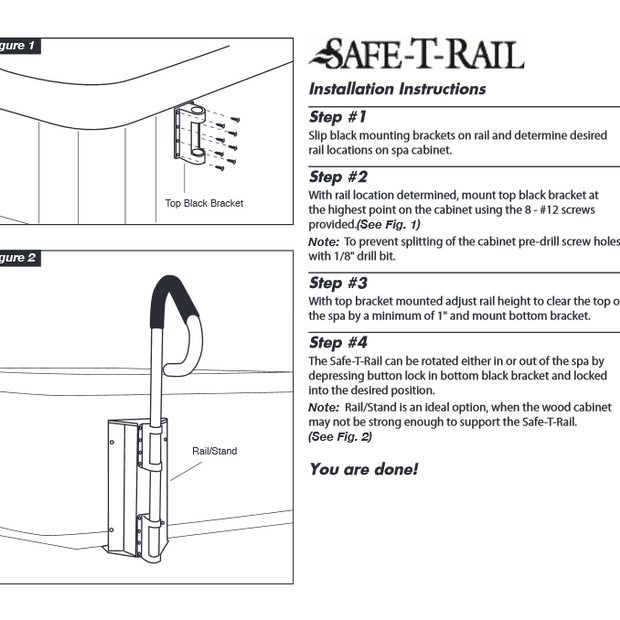 gure 1

Top Black Bracket

gure 2

Rail/Stand

SAFE-T-RAIL

Installation Instructions

Step #1

Slip black mounting brackets on rail and determine desired rail locations on spa cabinet.

Step #2

With rail location determined, mount top black bracket at the highest point on the cabinet using the 8 - #12 screws provided.(See Fig. 1)

Note: To prevent splitting of the cabinet pre-drill screw holes with 1/8" drill bit.

Step #3

With top bracket mounted adjust rail height to clear the top o the spa by a minimum of 1" and mount bottom bracket.

Step #4

The Safe-T-Rail can be rotated either in or out of the spa by depressing button lock in bottom black bracket and locked into the desired position.

Note: Rail/Stand is an ideal option, when the wood cabinet may not be strong enough to support the Safe-T-Rail. (See Fig. 2)

You are done!